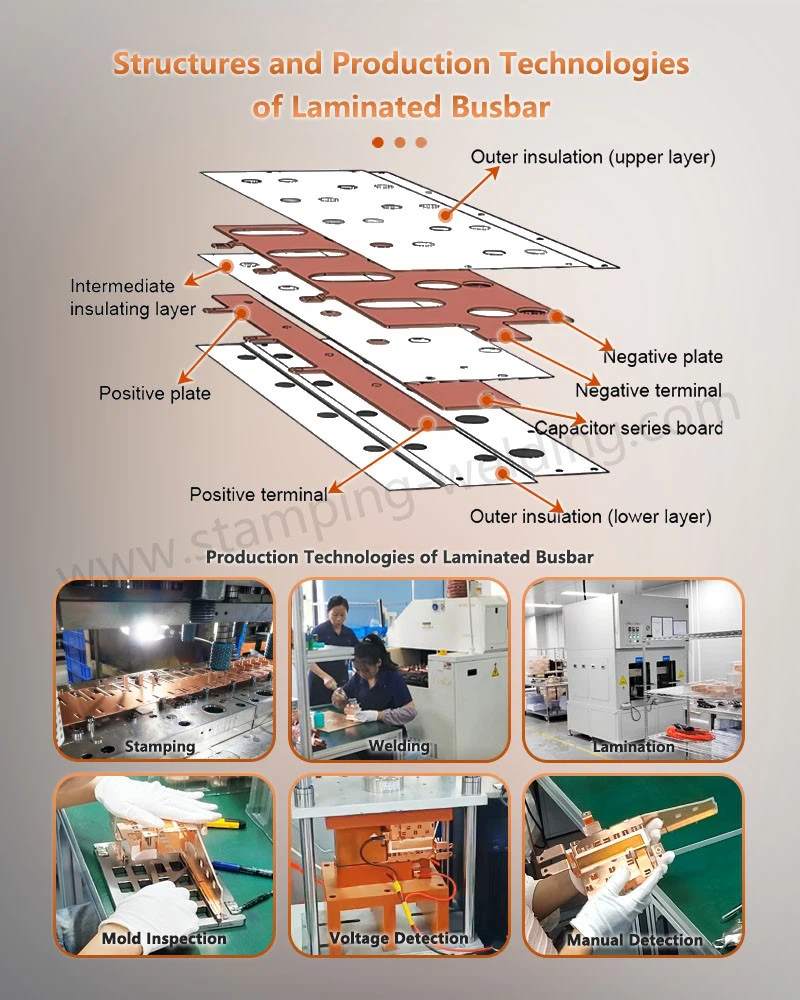 Structures and Production Technologies of Laminated Busbar

Outer insulation (upper layer)

Intermediate insulating layer

Negative plate

Negative terminal

Positive plate

Capacitor series board

Positive terminal

Outer insulation (lower layer)

www.stamping-welding.com

Production Technologies of Laminated Busbar

Stamping

Welding

Lamination

Mold Inspection

Voltage Detection

Manual Detection